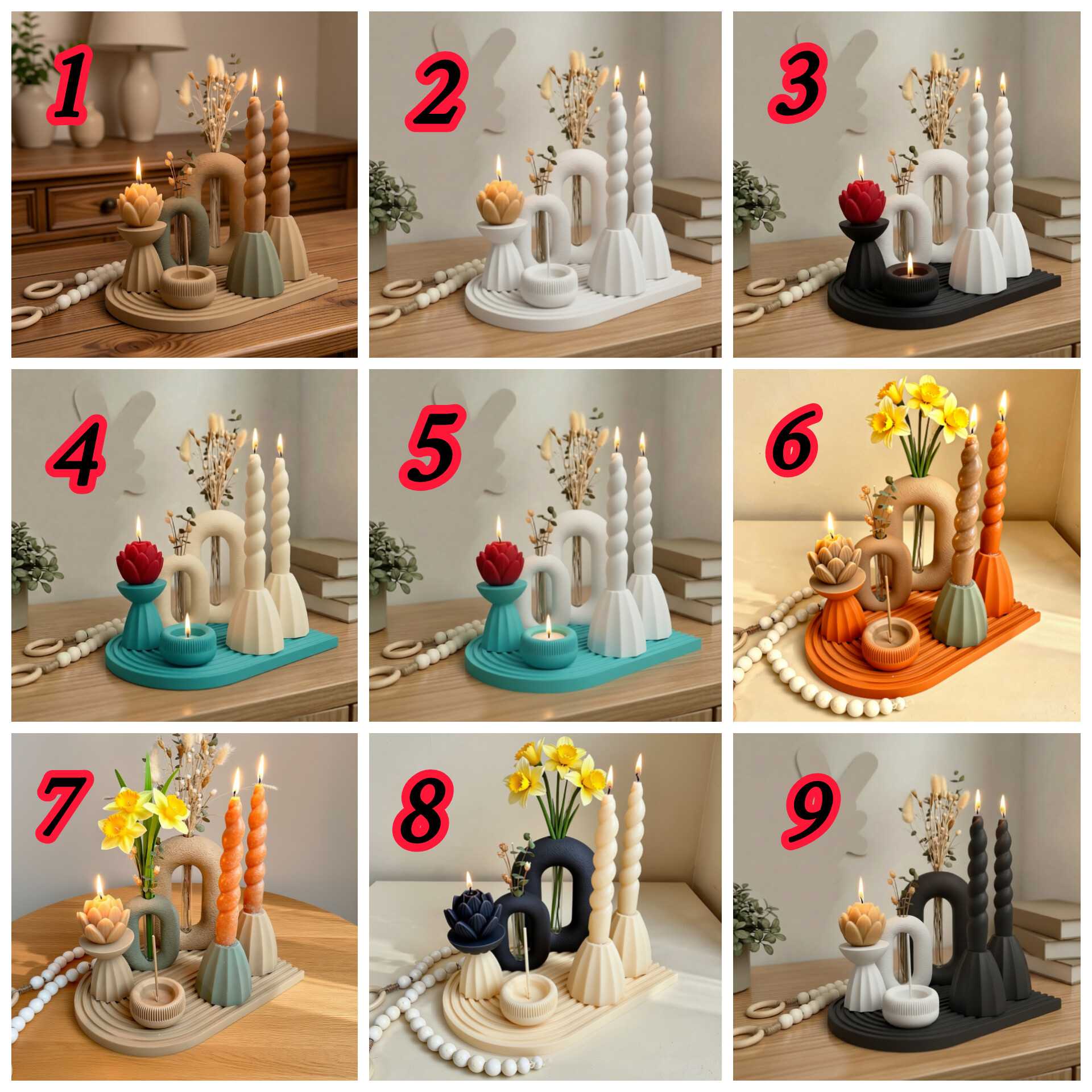 1

2

3

4

5

6

7

8

9